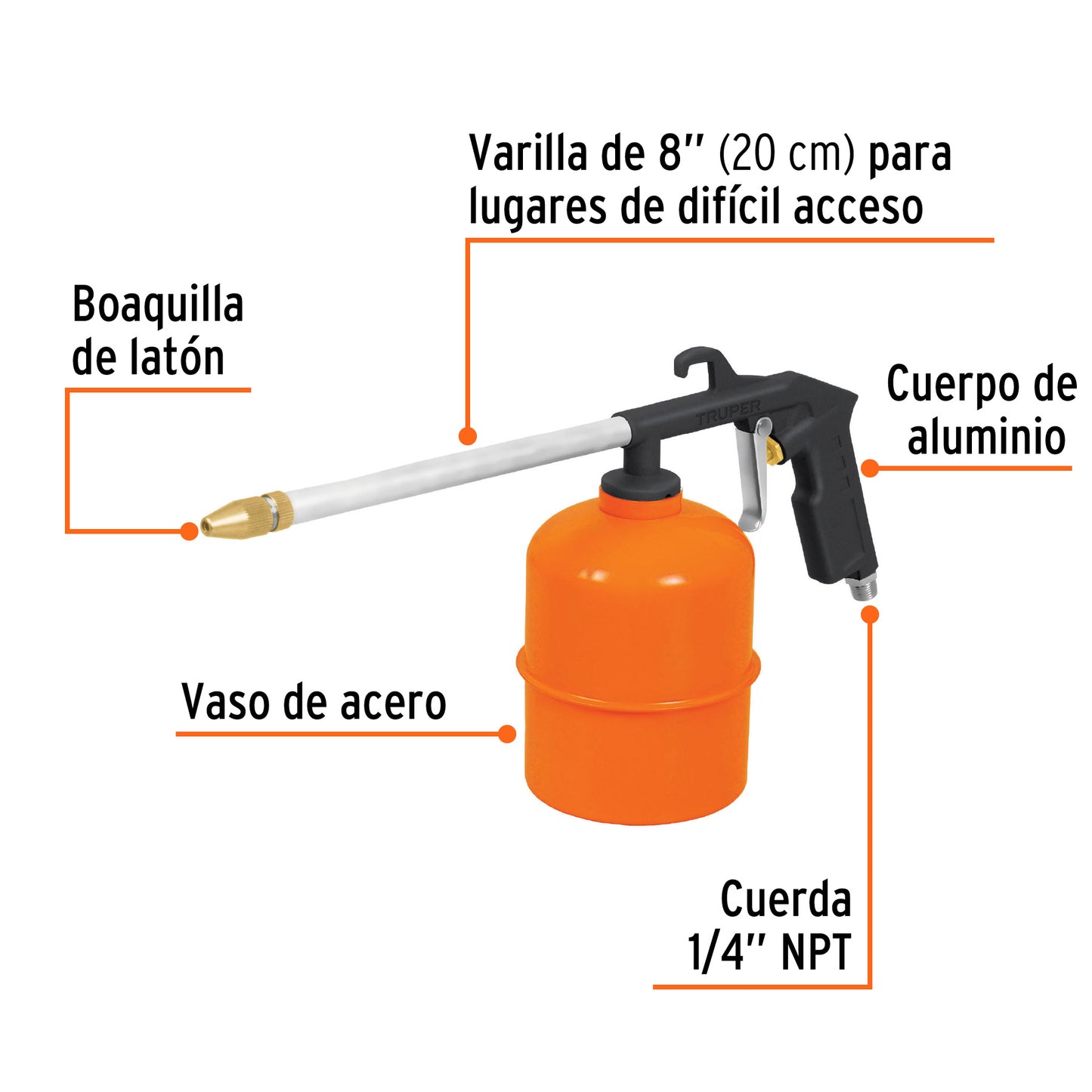 Varilla de 8'' (20 cm) para lugares de difícil acceso

Boaquilla de latón

TRUPER

Cuerpo de aluminio

Vaso de acero

Cuerda 1/4'' NPT