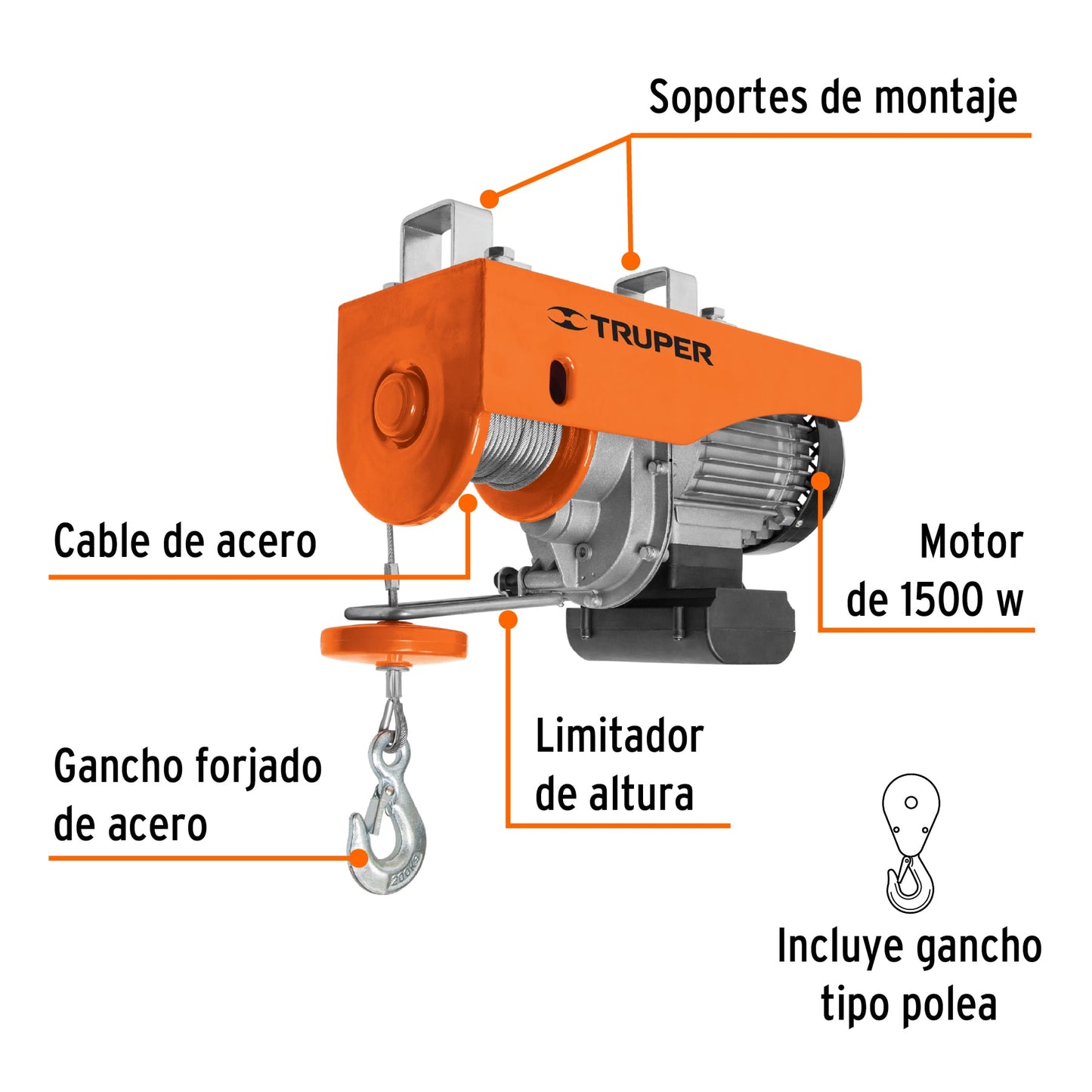 Soportes de montaje

TRUPER

Cable de acero

Motor de 1500 w

Limitador de altura

Gancho forjado de acero

200kg

Incluye gancho tipo polea