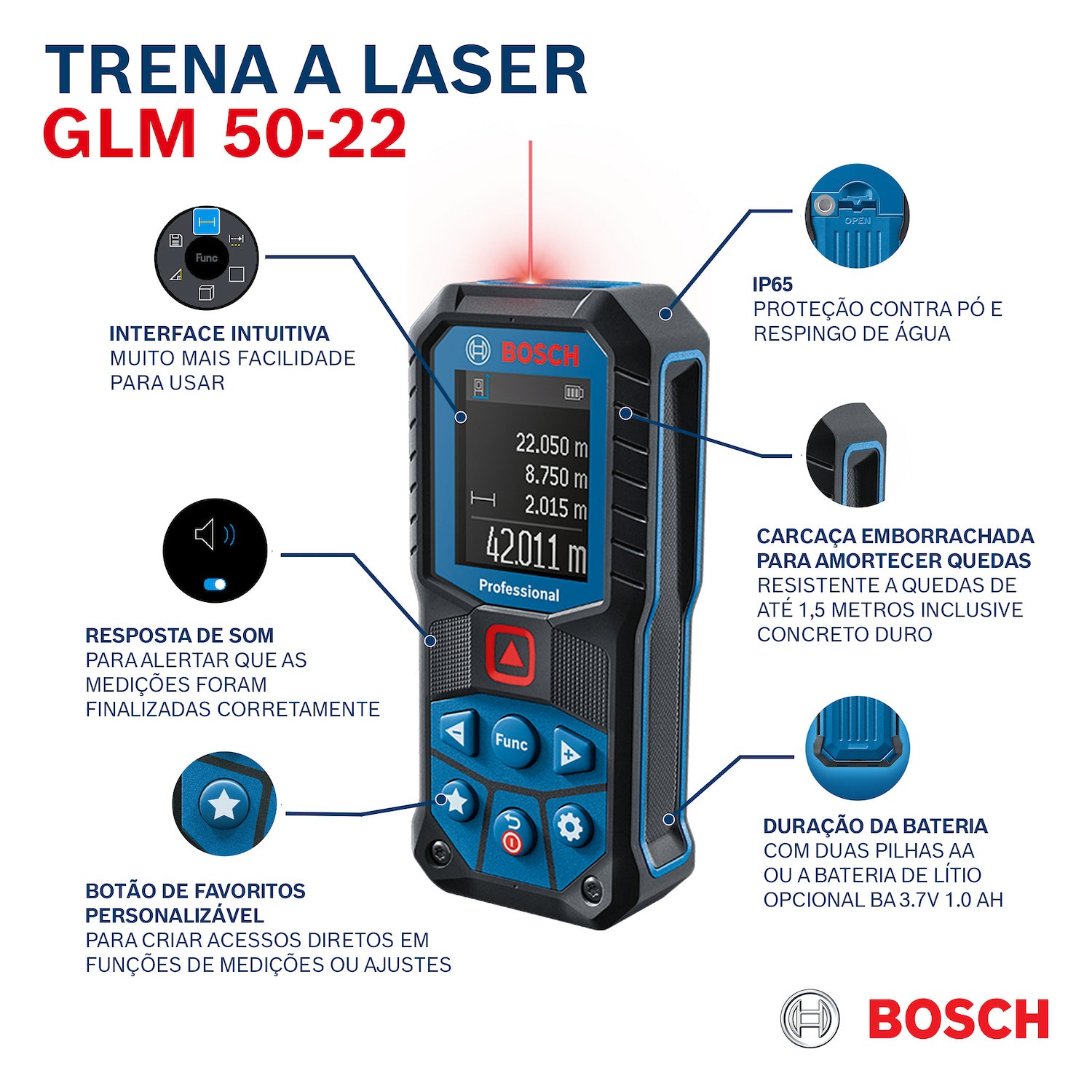 TRENA A LASER
GLM 50-22

Func

INTERFACE INTUITIVA
MUITO MAIS FACILIDADE PARA USAR

RESPOSTA DE SOM
PARA ALERTAR QUE AS MEDIÇÕES FORAM FINALIZADAS CORRETAMENTE

BOTÃO DE FAVORITOS PERSONALIZÁVEL
PARA CRIAR ACESSOS DIRETOS EM FUNÇÕES DE MEDIÇÕES OU AJUSTES

BOSCH

22.050 m
8.750 m
2.015 m
42.011 m

Professional

Func

OPEN

IP65
PROTEÇÃO CONTRA PÓ E RESPINGO DE ÁGUA

CARCAÇA EMBORRACHADA PARA AMORTECER QUEDAS
RESISTENTE A QUEDAS DE ATÉ 1,5 METROS INCLUSIVE CONCRETO DURO

DURAÇÃO DA BATERIA
COM DUAS PILHAS AA OU A BATERIA DE LÍTIO OPCIONAL BA 3.7V 1.0 AH

BOSCH