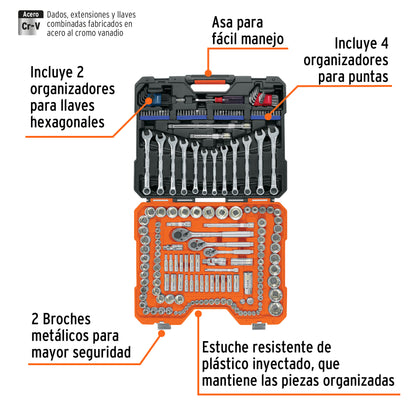 Acero
Cr-V

Dados, extensiones y llaves combinadas fabricados en acero al cromo vanadio

Asa para fácil manejo

Incluye 4 organizadores para puntas

Incluye 2 organizadores para llaves hexagonales

2 Broches metálicos para mayor seguridad

Estuche resistente de plástico inyectado, que mantiene las piezas organizadas