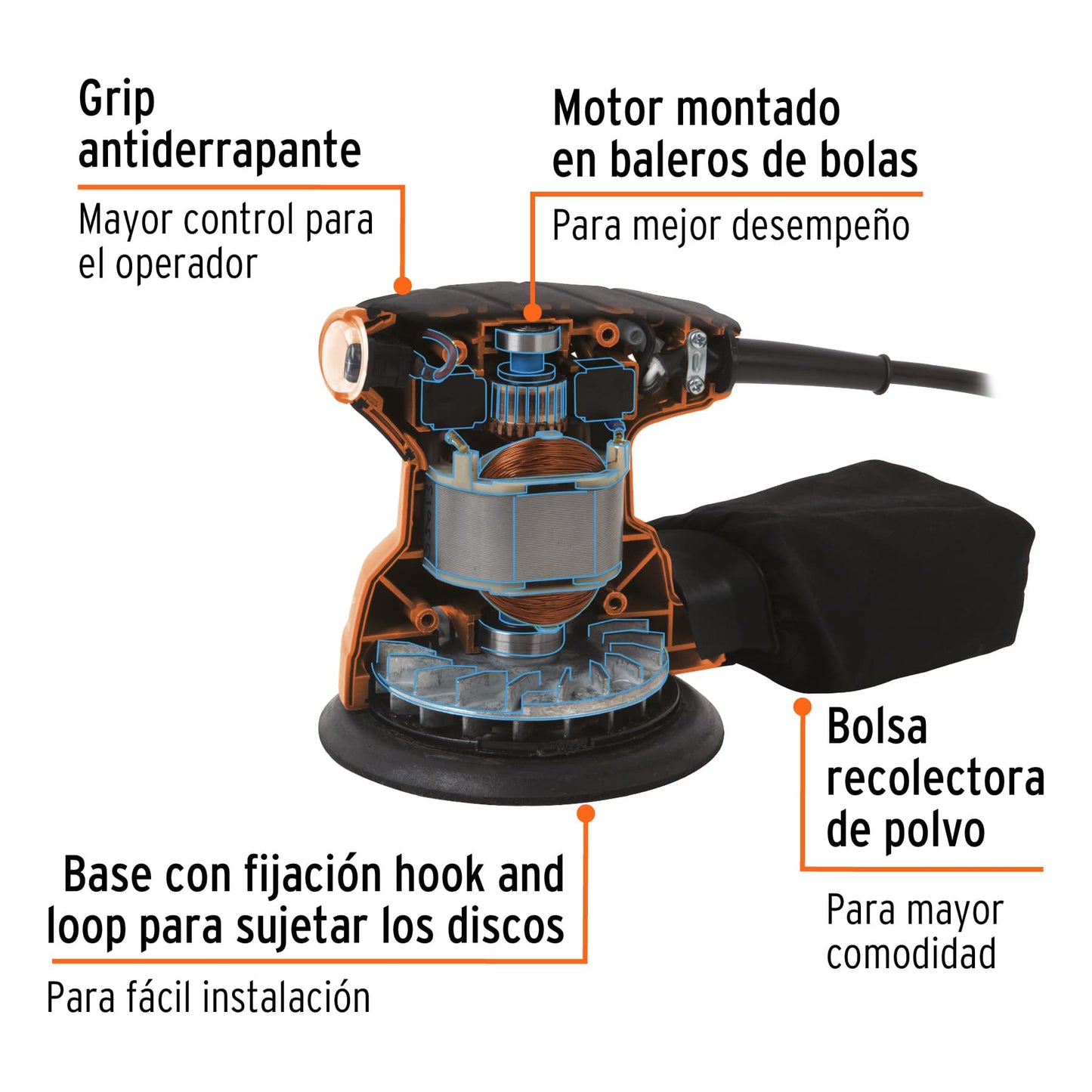 Grip antiderrapante

Mayor control para el operador

Motor montado en baleros de bolas

Para mejor desempeño

Bolsa recolectora de polvo

Para mayor comodidad

Base con fijación hook and loop para sujetar los discos

Para fácil instalación