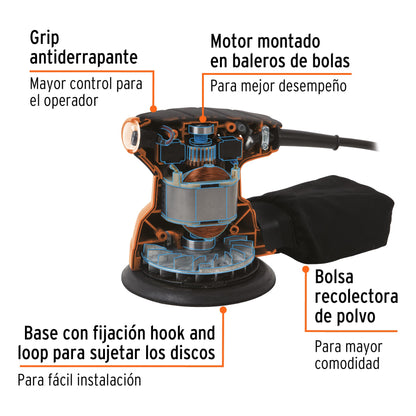 Grip antiderrapante

Mayor control para el operador

Motor montado en baleros de bolas

Para mejor desempeño

Bolsa recolectora de polvo

Para mayor comodidad

Base con fijación hook and loop para sujetar los discos

Para fácil instalación