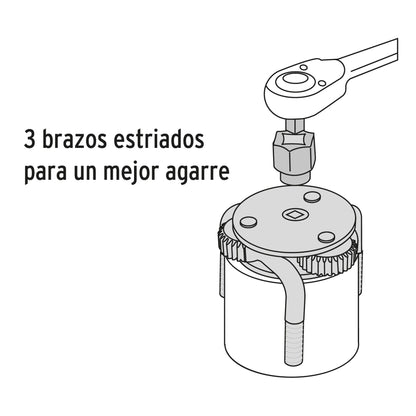 3 brazos estriados
para un mejor agarre