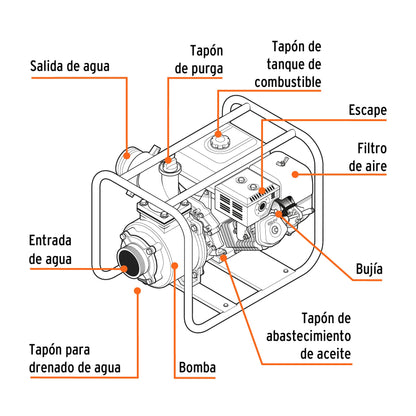 Salida de agua

Tapón de purga

Tapón de tanque de combustible

Escape

Filtro de aire

Entrada de agua

Bujía

Tapón de abastecimiento de aceite

Tapón para drenado de agua

Bomba