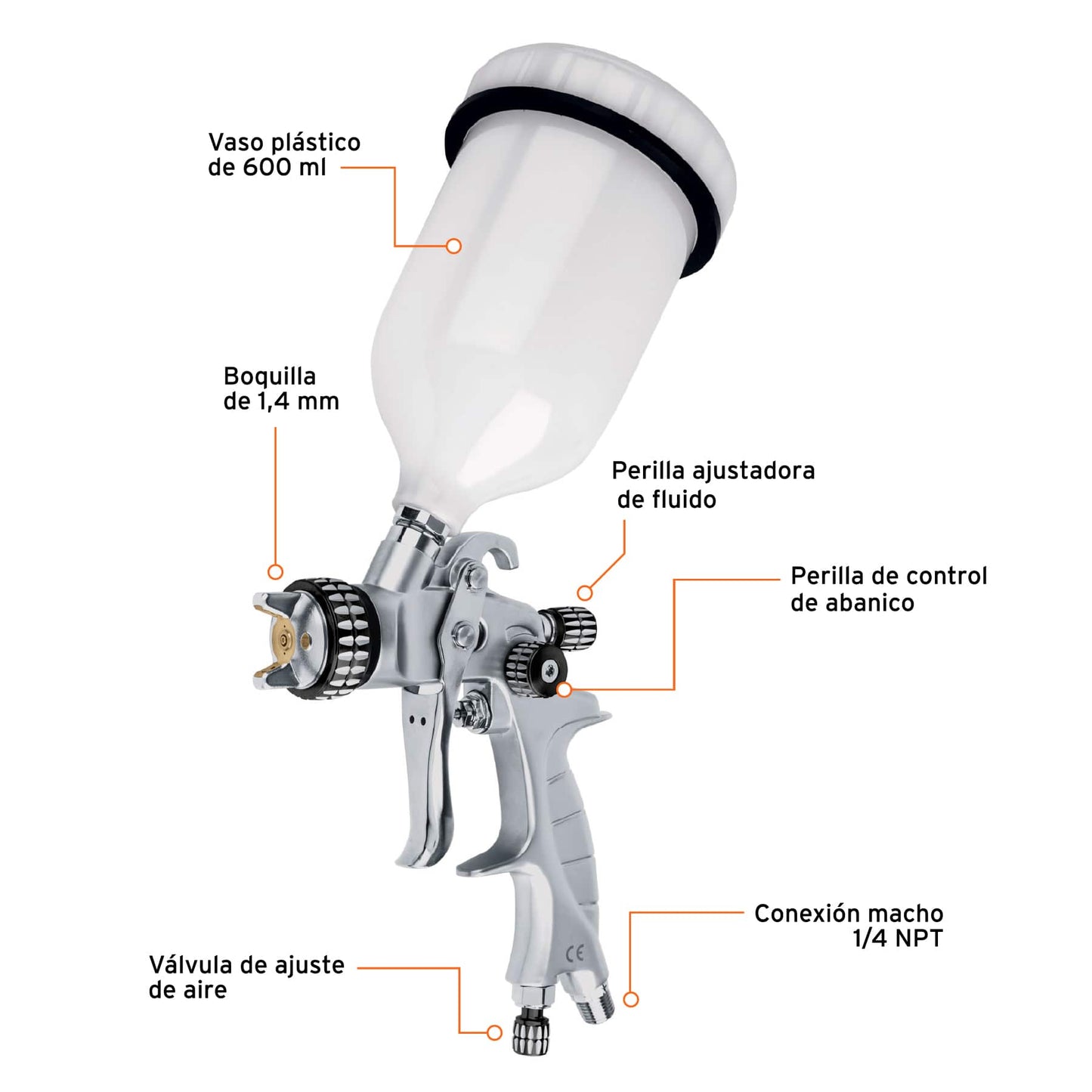 Vaso plástico de 600 ml

Boquilla de 1,4 mm

Perilla ajustadora de fluido

Perilla de control de abanico

CE

Conexión macho 1/4 NPT

Válvula de ajuste de aire