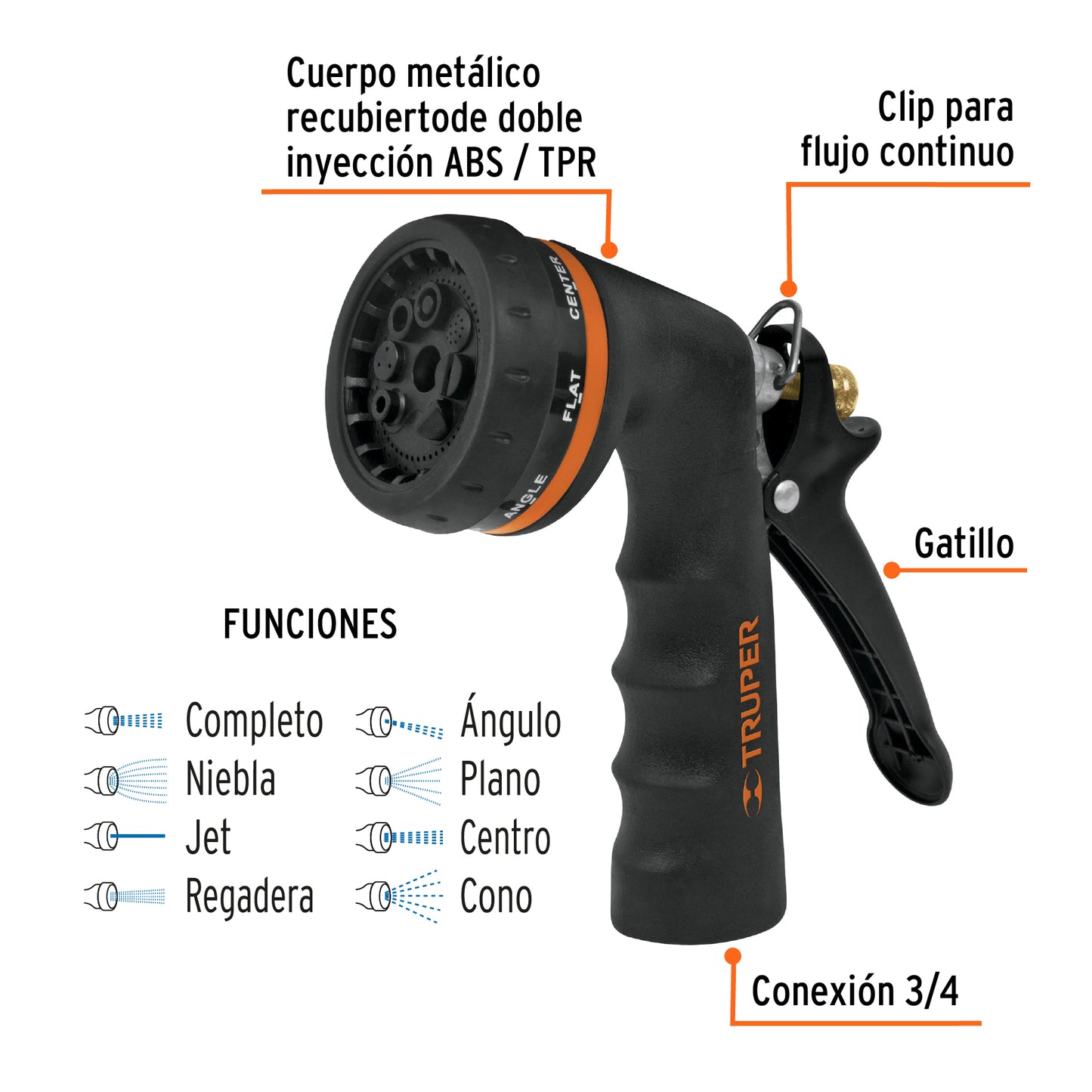 Cuerpo metálico recubiertode doble inyección ABS / TPR

Clip para flujo continuo

CENTER

FLAT

ANGLE

Gatillo

TRUPER

FUNCIONES

Completo
Niebla
Jet
Regadera

Ángulo
Plano
Centro
Cono

Conexión 3/4