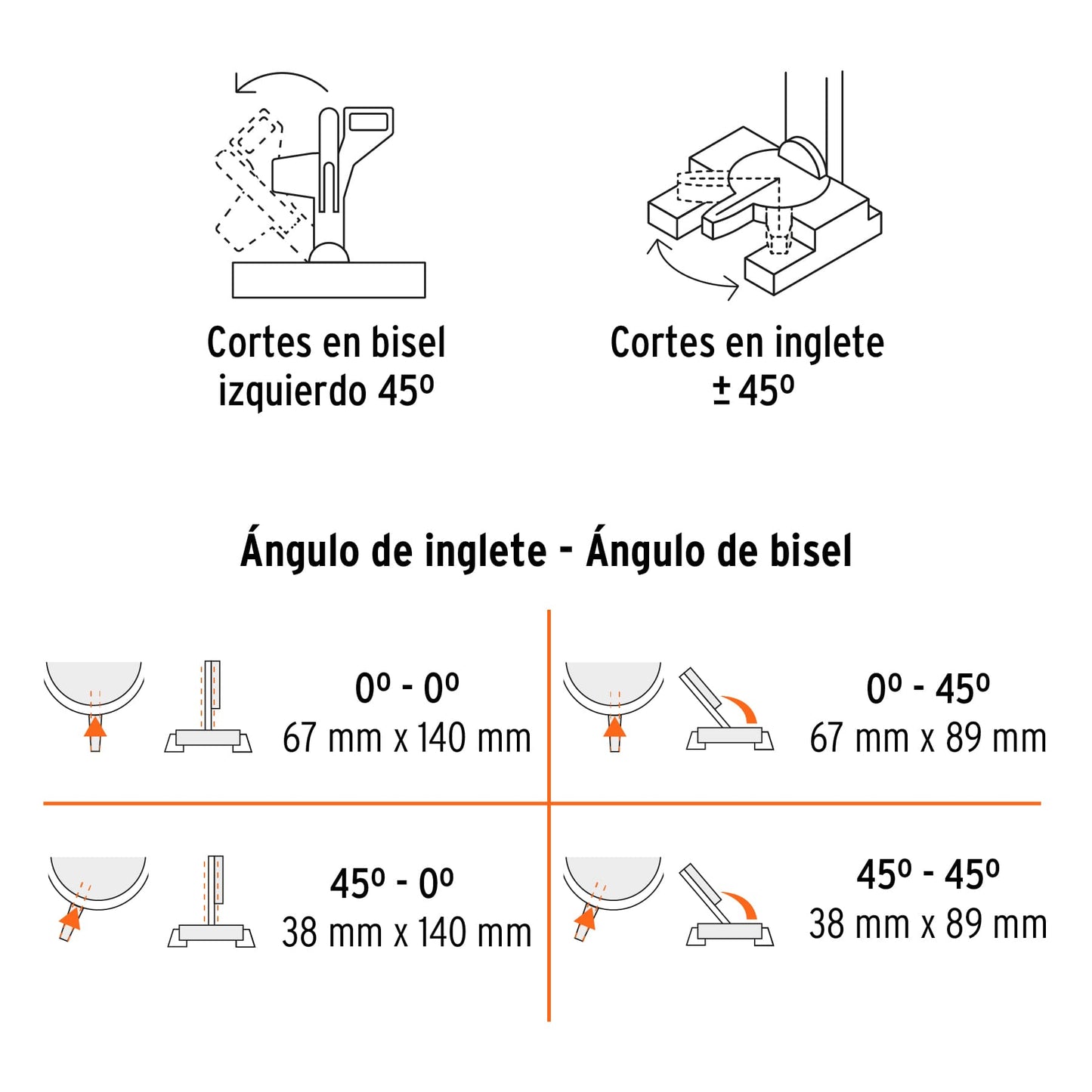 Cortes en bisel izquierdo 45º

Cortes en inglete ± 45º

Ángulo de inglete - Ángulo de bisel

0º - 0º
67 mm x 140 mm

0º - 45º
67 mm x 89 mm

45º - 0º
38 mm x 140 mm

45º - 45º
38 mm x 89 mm