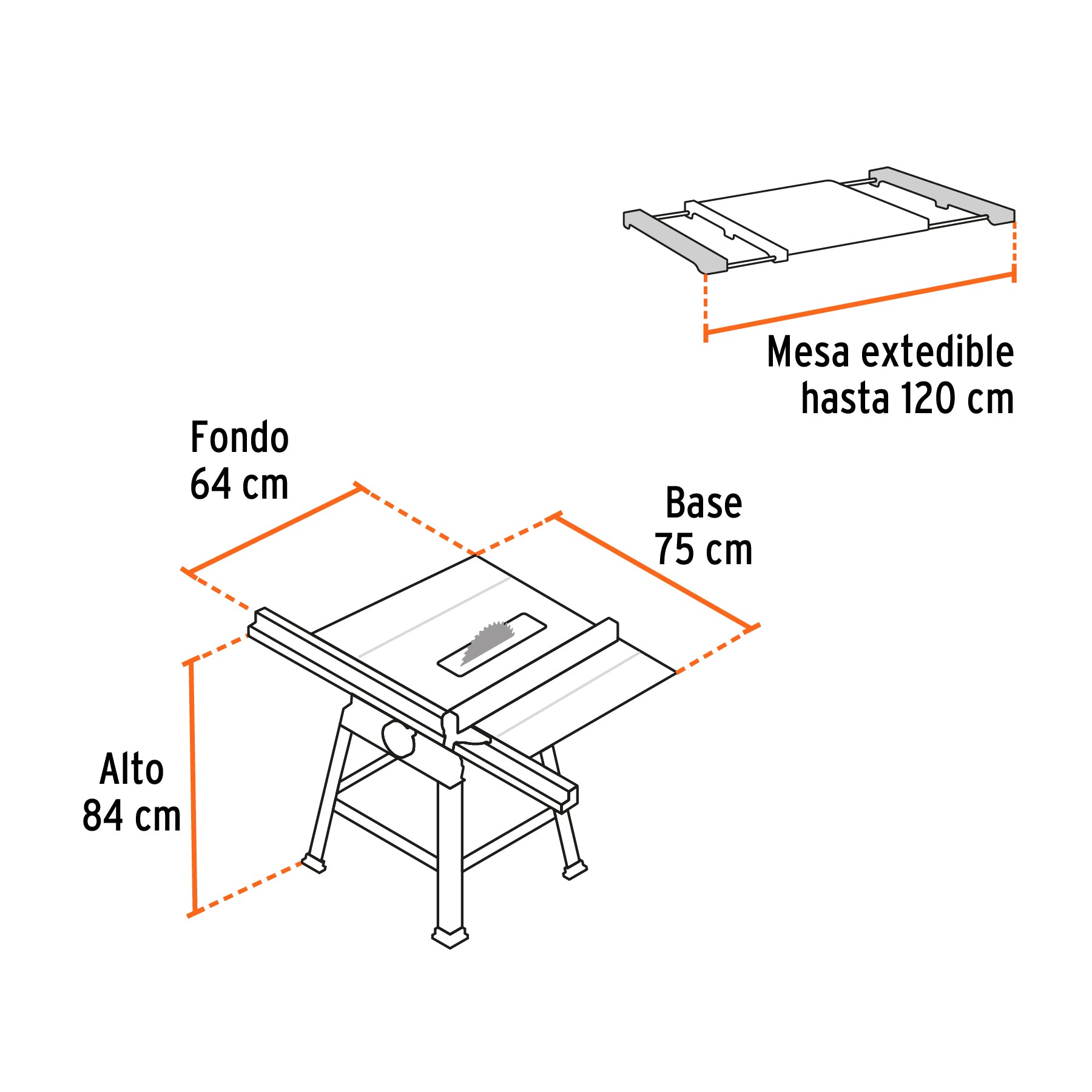 Mesa extedible
hasta 120 cm

Fondo
64 cm

Base
75 cm

Alto
84 cm