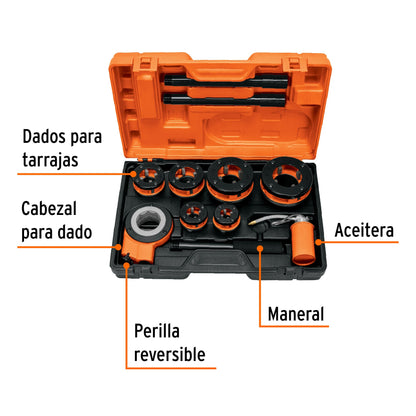 Dados para tarrajas

Cabezal para dado

Aceitera

Maneral

Perilla reversible