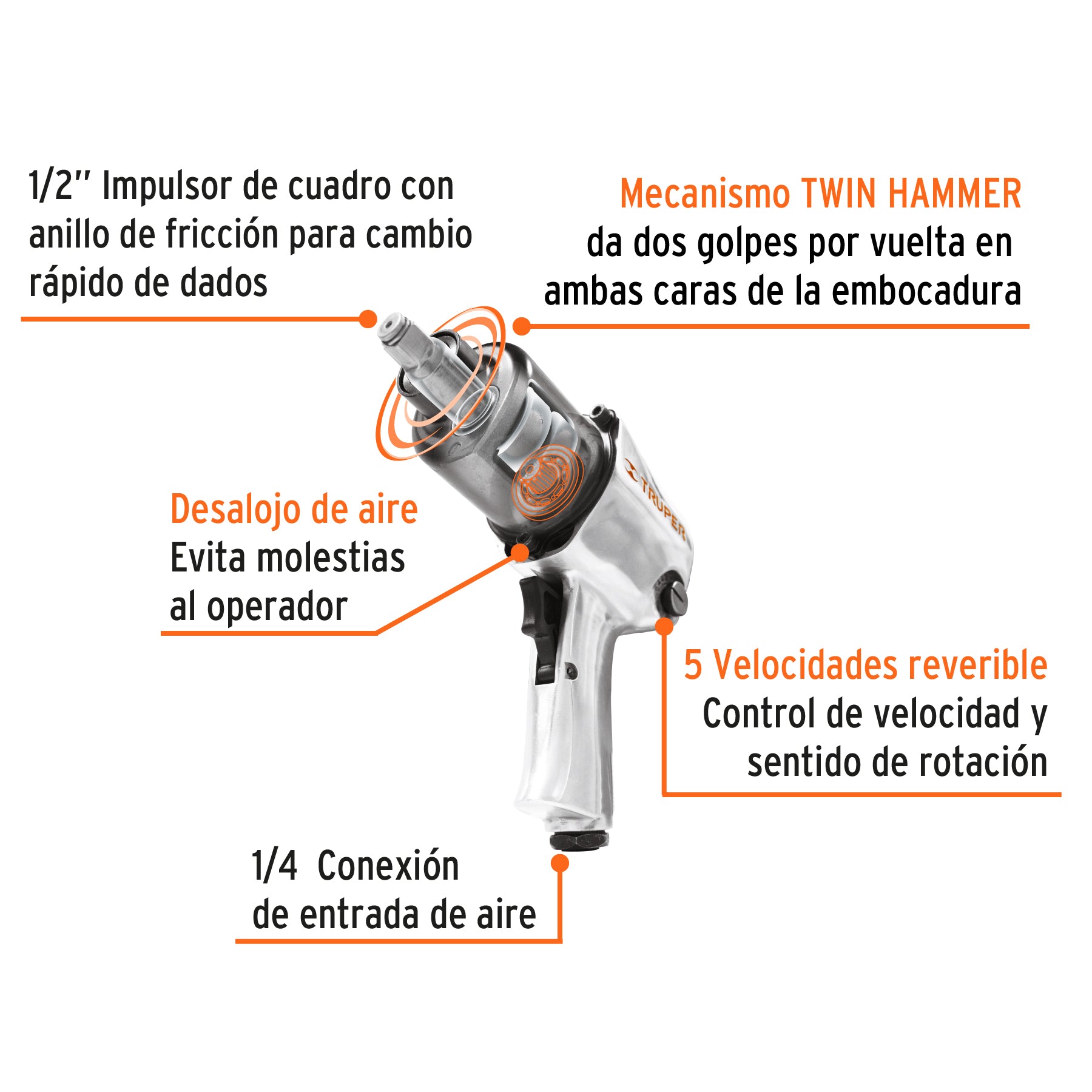 1/2" Impulsor de cuadro con anillo de fricción para cambio rápido de dados

Mecanismo TWIN HAMMER da dos golpes por vuelta en ambas caras de la embocadura

TRUPER

Desalojo de aire
Evita molestias al operador

5 Velocidades reverible
Control de velocidad y sentido de rotación

1/4 Conexión de entrada de aire